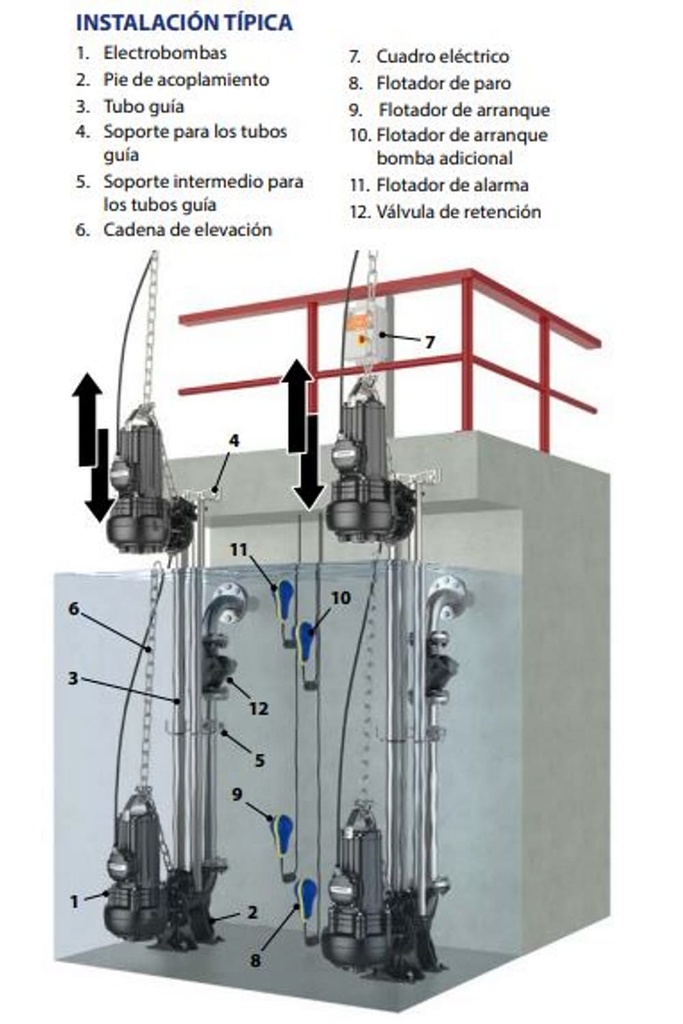 INSTALACIÓN TÍPICA

1. Electrobombas
2. Pie de acoplamiento
3. Tubo guía
4. Soporte para los tubos guía
5. Soporte intermedio para los tubos guía
6. Cadena de elevación

7. Cuadro eléctrico
8. Flotador de paro
9. Flotador de arranque
10. Flotador de arranque bomba adicional
11. Flotador de alarma
12. Válvula de retención

7
4
11
10
6
3
12
5
9
1
2
8