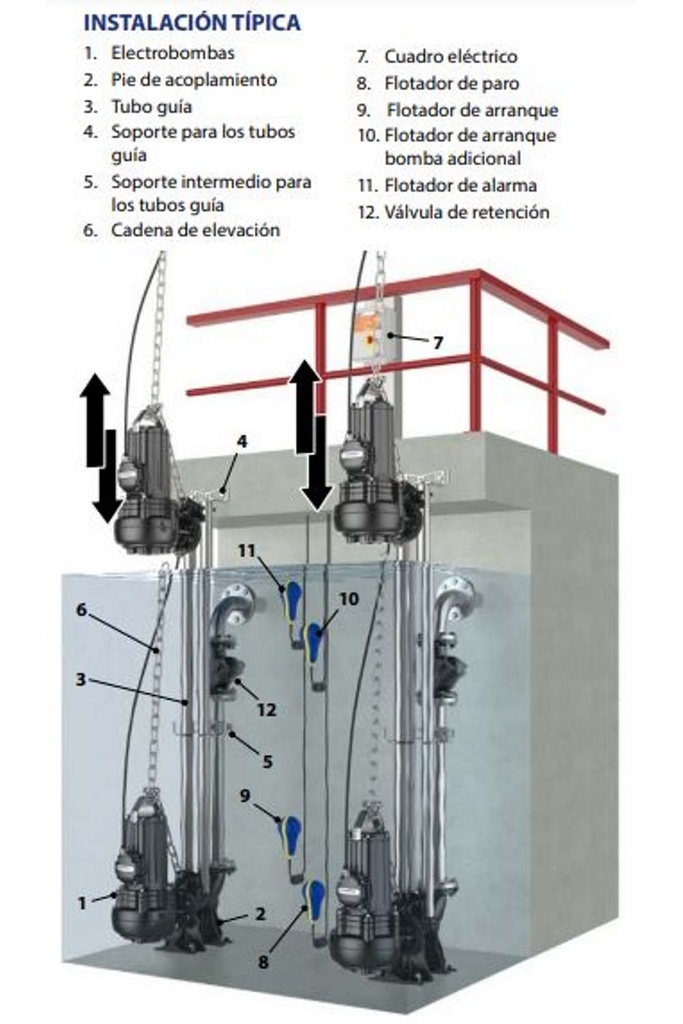 INSTALACIÓN TÍPICA

1. Electrobombas
2. Pie de acoplamiento
3. Tubo guía
4. Soporte para los tubos guía
5. Soporte intermedio para los tubos guía
6. Cadena de elevación

7. Cuadro eléctrico
8. Flotador de paro
9. Flotador de arranque
10. Flotador de arranque bomba adicional
11. Flotador de alarma
12. Válvula de retención

7
4
11
10
6
3
12
5
9
1
2
8