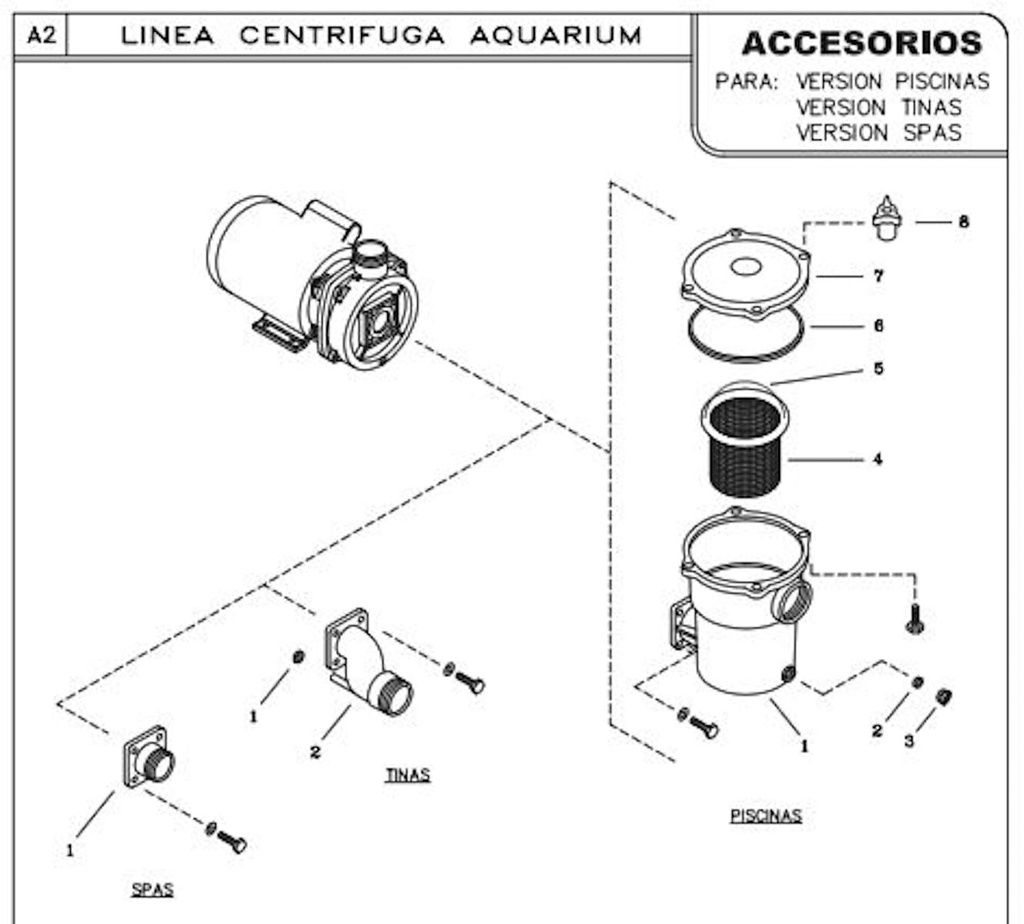 A2 LINEA CENTRIFUGA AQUARIUM

ACCESORIOS

PARA: VERSION PISCINAS
VERSION TINAS
VERSION SPAS

8
7
6
5
4
1
2
3

PISCINAS

1
2

TINAS

1

SPAS