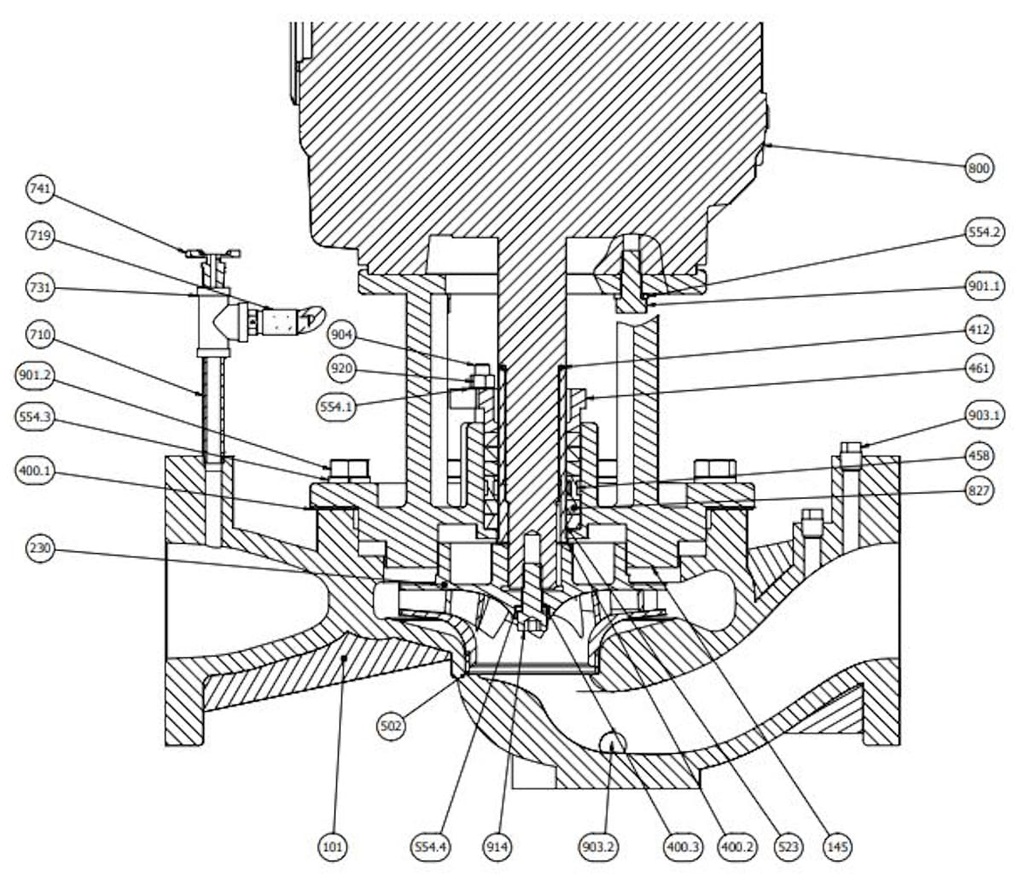 741
719
731
710
901.2
554.3
400.1
230
904
920
554.1
800
554.2
901.1
412
461
903.1
458
827
502
101
554.4
914
903.2
400.3
400.2
523
145