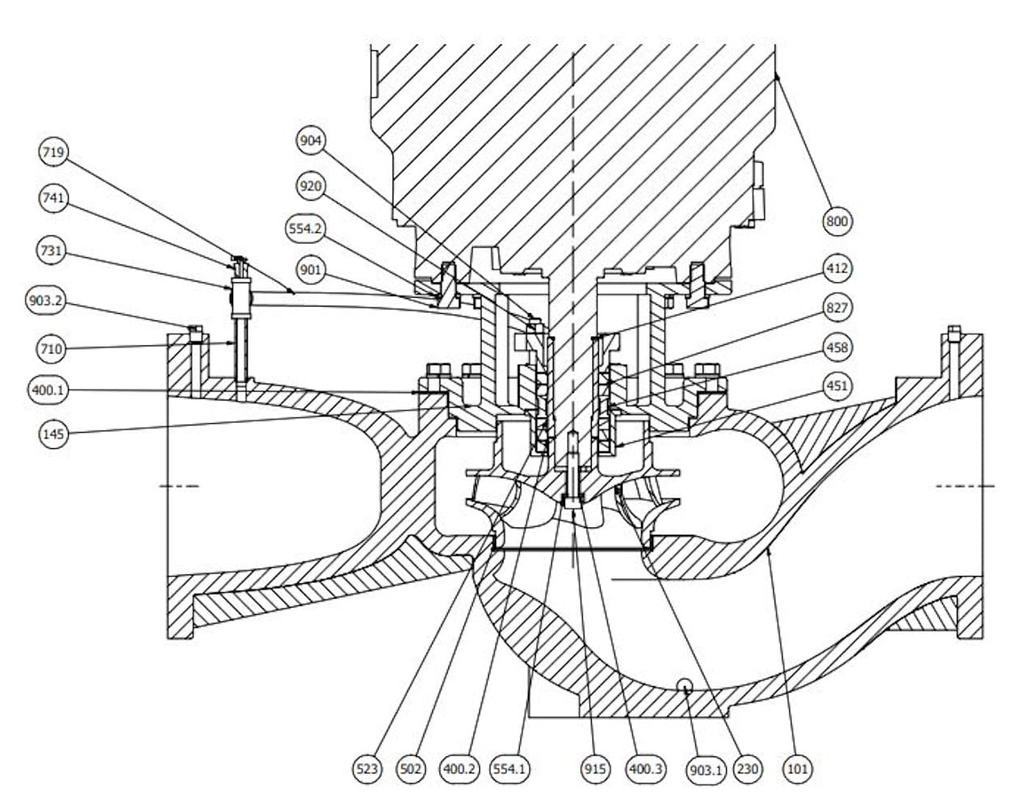 719
741
731
903.2
710
400.1
145
904
920
554.2
901
800
412
827
458
451
523
502
400.2
554.1
915
400.3
903.1
230
101