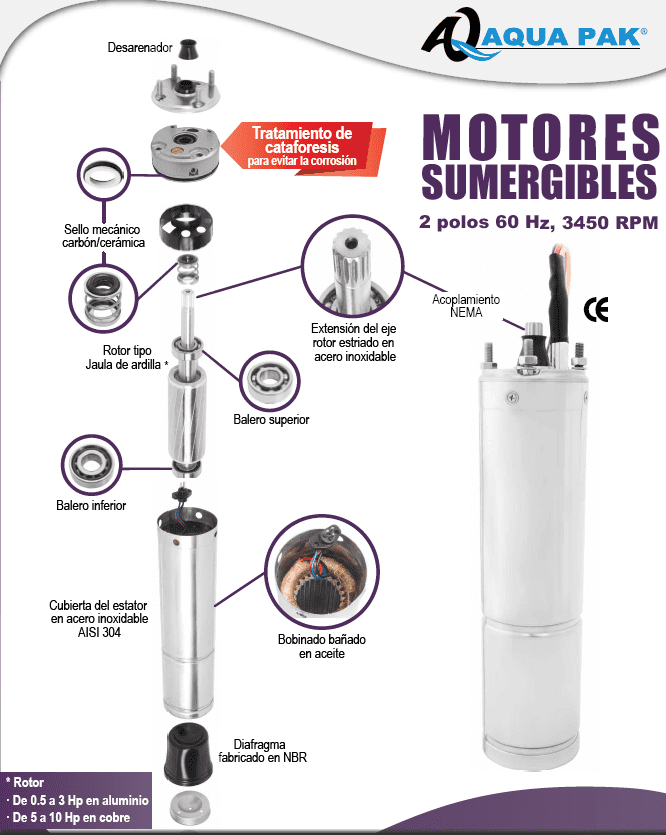 AQUA PAK®

MOTORES SUMERGIBLES
2 polos 60 Hz, 3450 RPM

Desarenador

Tratamiento de cataforesis
para evitar la corrosión

Sello mecánico carbón/cerámica

Extensión del eje rotor estriado en acero inoxidable

Acoplamiento NEMA

CE

Rotor tipo Jaula de ardilla *

Balero superior

Balero inferior

Cubierta del estator en acero inoxidable AISI 304

Bobinado bañado en aceite

Diafragma fabricado en NBR

* Rotor
· De 0.5 a 3 Hp en aluminio
· De 5 a 10 Hp en cobre