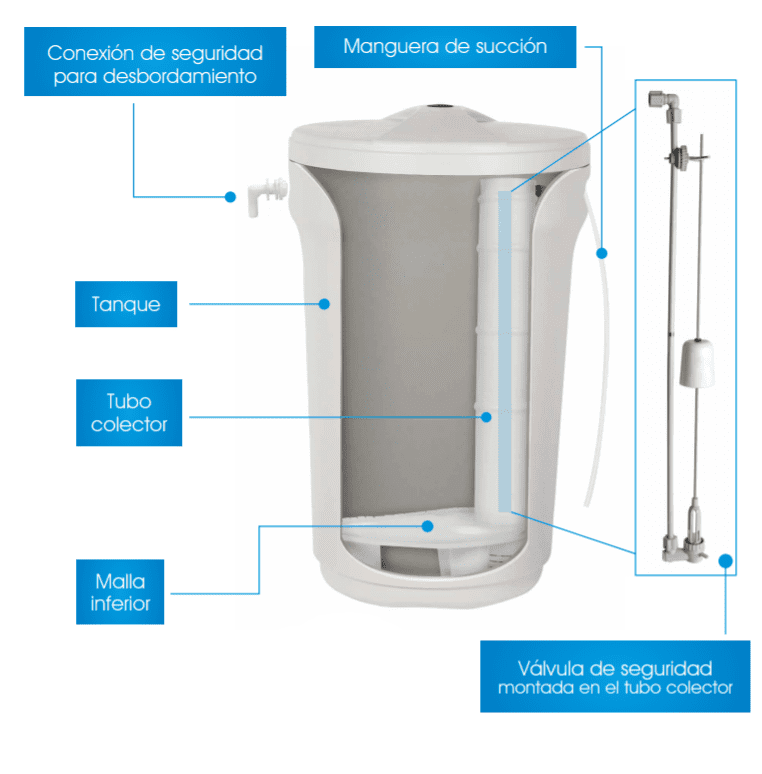 Conexión de seguridad para desbordamiento

Manguera de succión

Tanque

Tubo colector

Malla inferior

Válvula de seguridad montada en el tubo colector